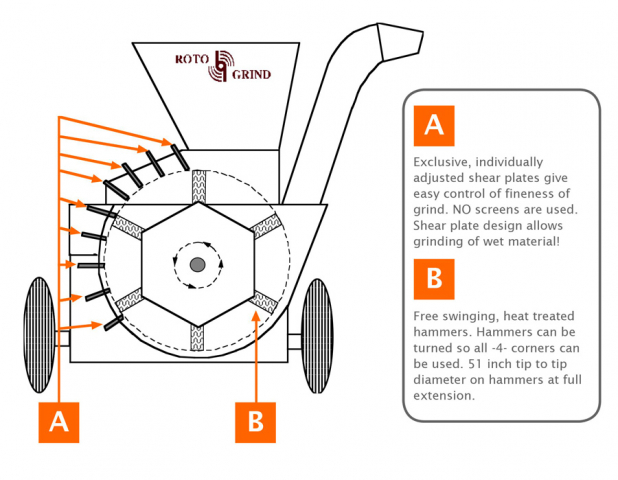 ROTO GRIND

A

B

A

Exclusive, individually adjusted shear plates give easy control of fineness of grind. NO screens are used. Shear plate design allows grinding of wet material!

B

Free swinging, heat treated hammers. Hammers can be turned so all -4- corners can be used. 51 inch tip to tip diameter on hammers at full extension.